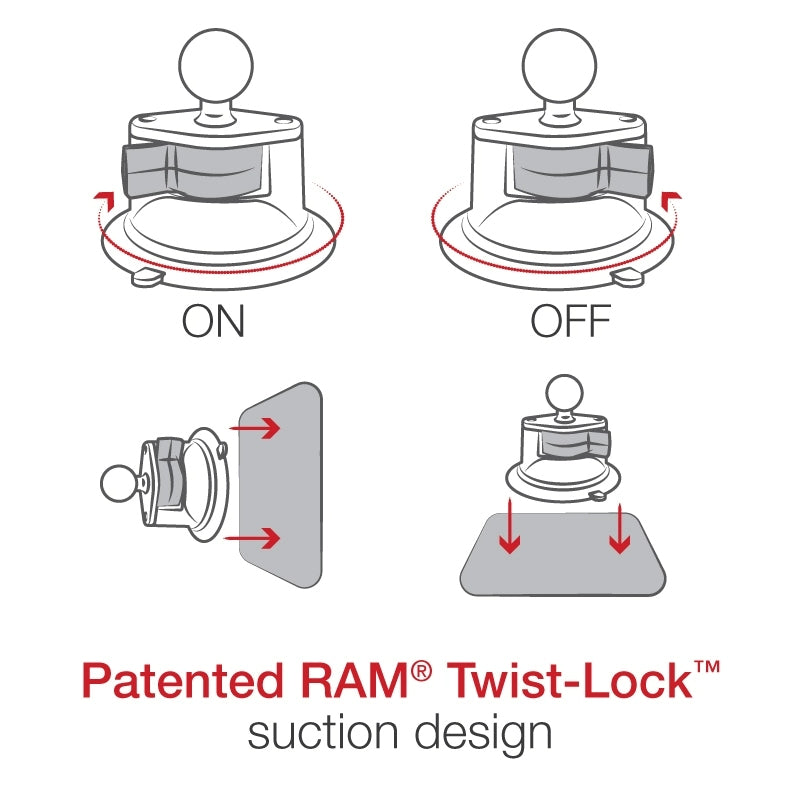 ON

OFF

Patented RAM® Twist-Lock™
suction design