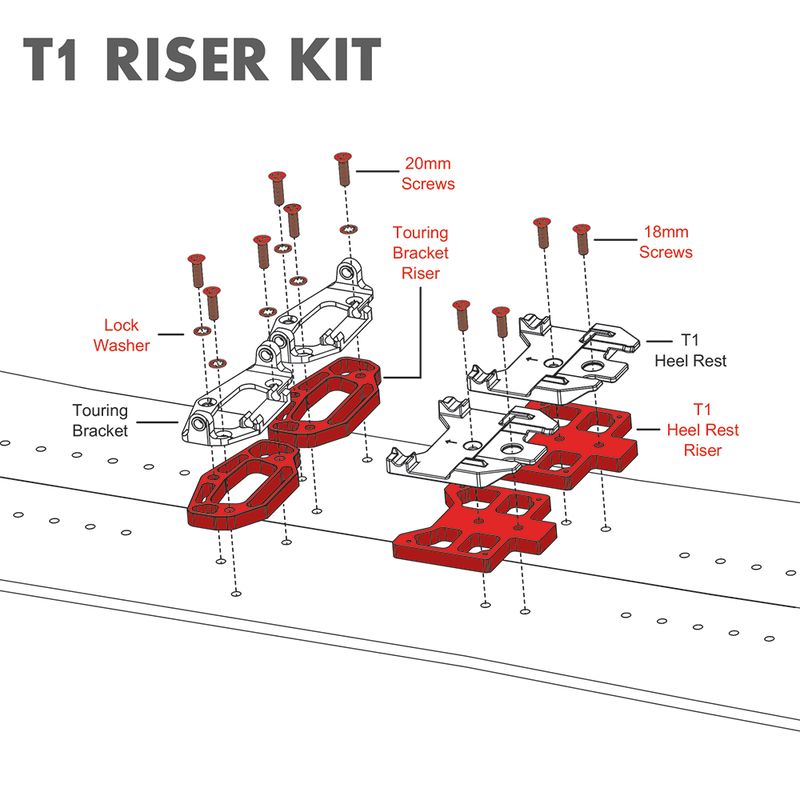 T1 RISER KIT

20mm Screws

Touring Bracket Riser

18mm Screws

Lock Washer

T1 Heel Rest

Touring Bracket

T1 Heel Rest Riser