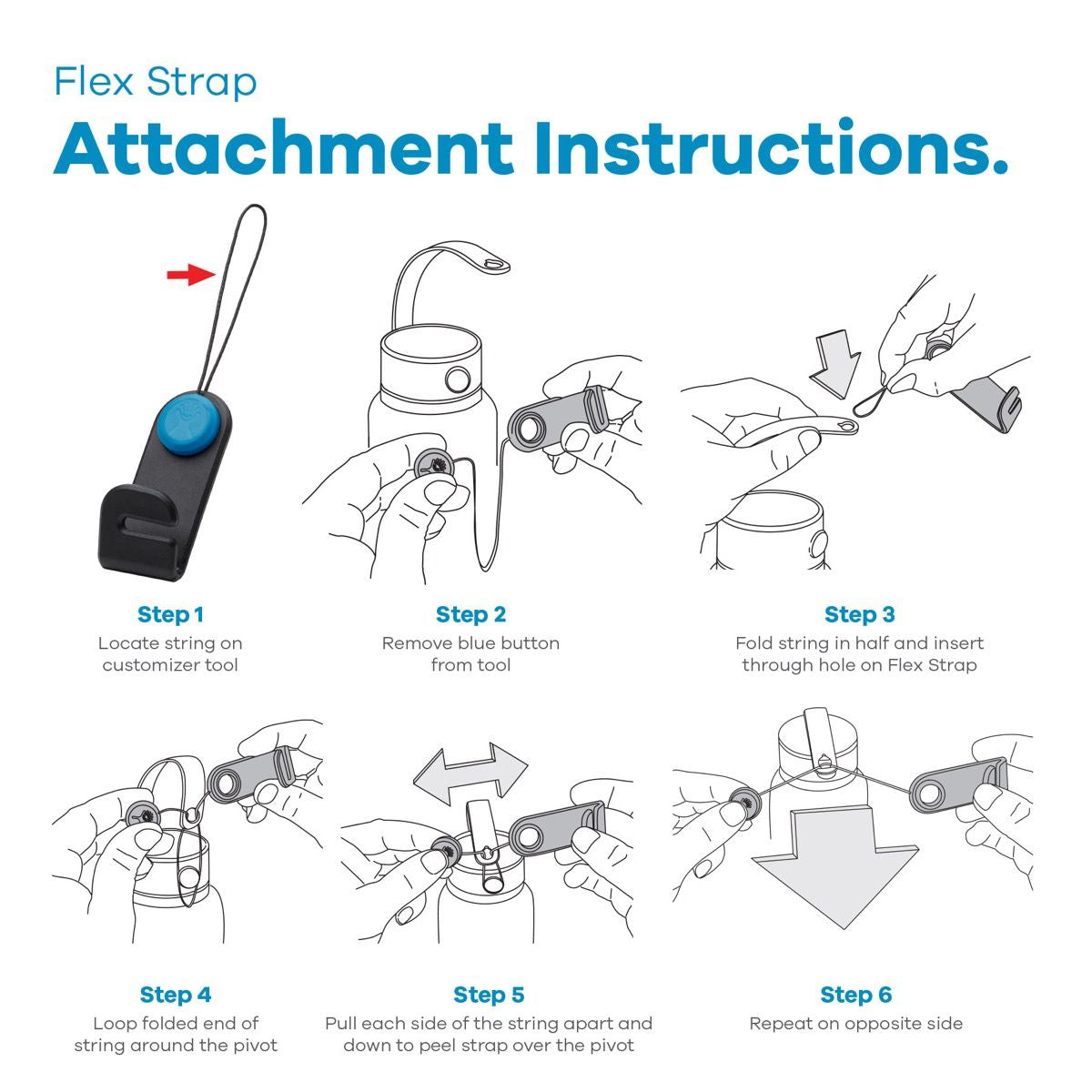 Flex Strap
Attachment Instructions.

Step 1
Locate string on customizer tool

Step 2
Remove blue button from tool

Step 3
Fold string in half and insert through hole on Flex Strap

Step 4
Loop folded end of string around the pivot

Step 5
Pull each side of the string apart and down to peel strap over the pivot

Step 6
Repeat on opposite side