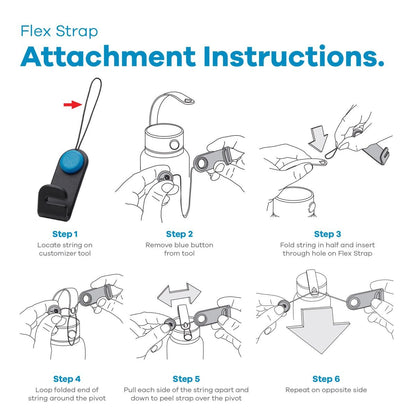 Flex Strap
Attachment Instructions.

Step 1
Locate string on customizer tool

Step 2
Remove blue button from tool

Step 3
Fold string in half and insert through hole on Flex Strap

Step 4
Loop folded end of string around the pivot

Step 5
Pull each side of the string apart and down to peel strap over the pivot

Step 6
Repeat on opposite side