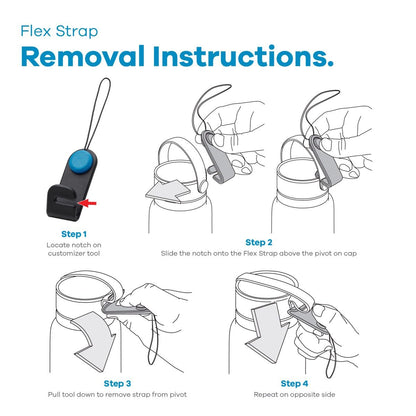 Flex Strap
Removal Instructions.

Step 1
Locate notch on customizer tool

Step 2
Slide the notch onto the Flex Strap above the pivot on cap

Step 3
Pull tool down to remove strap from pivot

Step 4
Repeat on opposite side