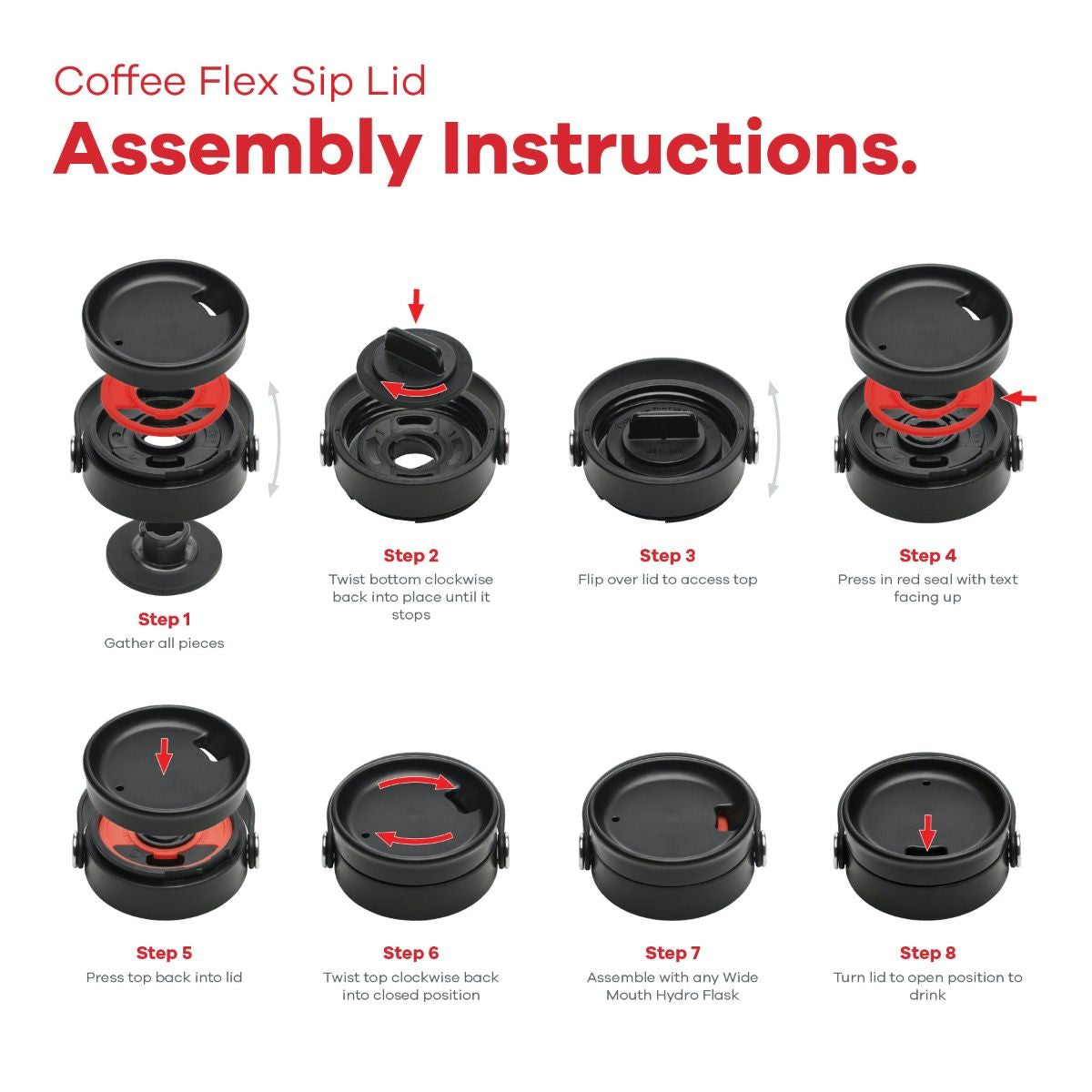 Coffee Flex Sip Lid
Assembly Instructions.

Step 1
Gather all pieces

Step 2
Twist bottom clockwise back into place until it stops

Step 3
Flip over lid to access top

Step 4
Press in red seal with text facing up

Step 5
Press top back into lid

Step 6
Twist top clockwise back into closed position

Step 7
Assemble with any Wide Mouth Hydro Flask

Step 8
Turn lid to open position to drink