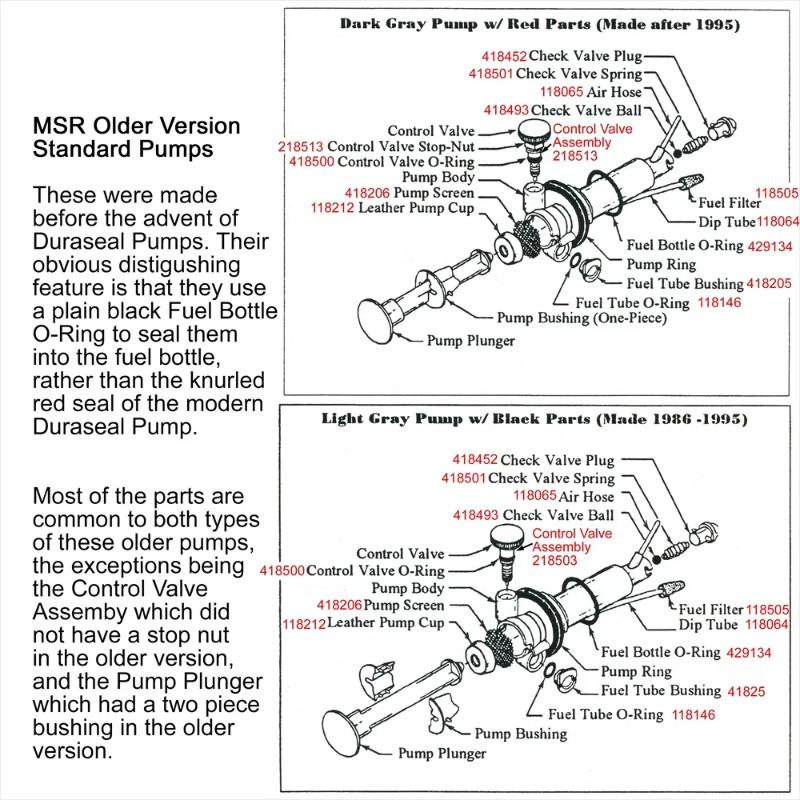 MSR Older Version Standard Pumps

These were made before the advent of Duraseal Pumps. Their obvious distigushing feature is that they use a plain black Fuel Bottle O-Ring to seal them into the fuel bottle, rather than the knurled red seal of the modern Duraseal Pump.

Most of the parts are common to both types of these older pumps, the exceptions being the Control Valve Assemby which did not have a stop nut in the older version, and the Pump Plunger which had a two piece bushing in the older version.

Dark Gray Pump w/ Red Parts (Made after 1995)

418452 Check Valve Plug
418501 Check Valve Spring
118065 Air Hose
418493 Check Valve Ball
Control Valve
Control Valve Assembly 218513
218513 Control Valve Stop-Nut
418500 Control Valve O-Ring
Pump Body
418206 Pump Screen
118212 Leather Pump Cup
Fuel Filter 118505
Dip Tube 118064
Fuel Bottle O-Ring 429134
Pump Ring
Fuel Tube Bushing 418205
Fuel Tube O-Ring 118146
Pump Bushing (One-Piece)
Pump Plunger

Light Gray Pump w/ Black Parts (Made 1986 -1995)

418452 Check Valve Plug
418501 Check Valve Spring
118065 Air Hose
418493 Check Valve Ball
Control Valve
Control Valve Assembly 218503
418500 Control Valve O-Ring
Pump Body
418206 Pump Screen
118212 Leather Pump Cup
Fuel Filter 118505
Dip Tube 118064
Fuel Bottle O-Ring 429134
Pump Ring
Fuel Tube Bushing 41825
Fuel Tube O-Ring 118146
Pump Bushing
Pump Plunger