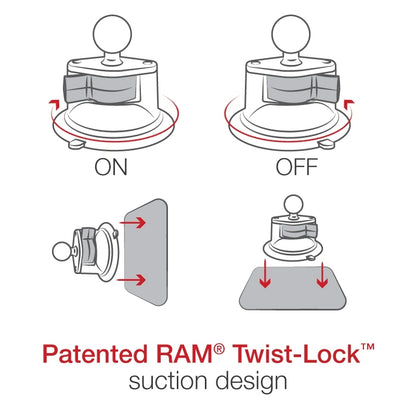 ON

OFF

Patented RAM® Twist-Lock™
suction design