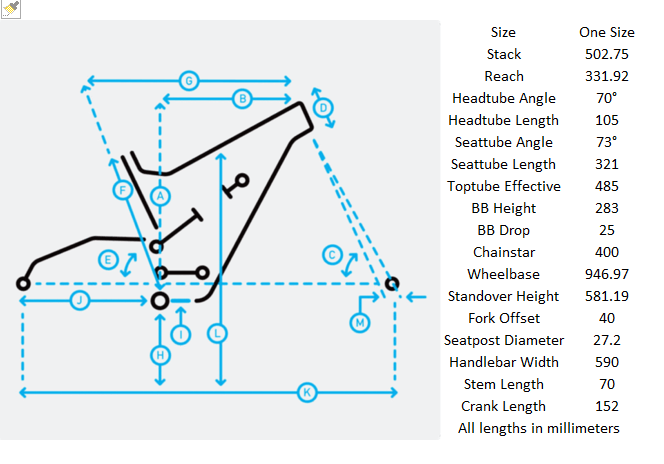 G
B
D
F
A
E
C
J
I
H
L
M
K

| Size | One Size |
|---|---|
| Stack | 502.75 |
| Reach | 331.92 |
| Headtube Angle | 70° |
| Headtube Length | 105 |
| Seattube Angle | 73° |
| Seattube Length | 321 |
| Toptube Effective | 485 |
| BB Height | 283 |
| BB Drop | 25 |
| Chainstar | 400 |
| Wheelbase | 946.97 |
| Standover Height | 581.19 |
| Fork Offset | 40 |
| Seatpost Diameter | 27.2 |
| Handlebar Width | 590 |
| Stem Length | 70 |
| Crank Length | 152 |

All lengths in millimeters