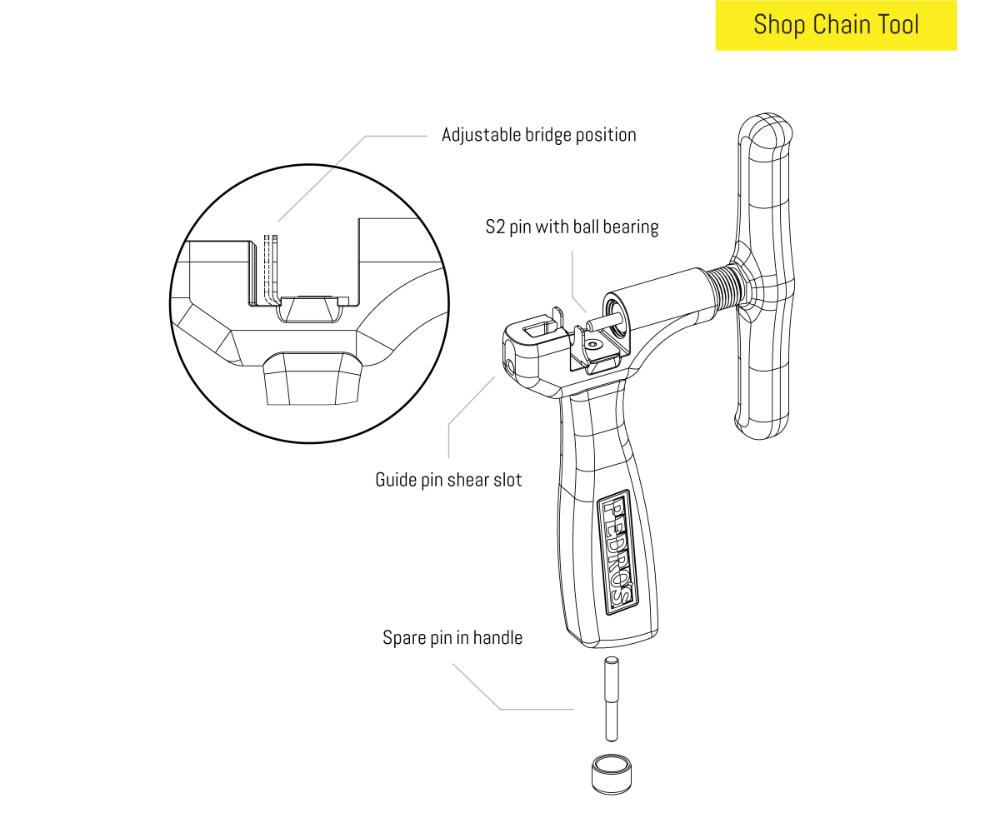 Shop Chain Tool

Adjustable bridge position

S2 pin with ball bearing

Guide pin shear slot

PEDRO'S

Spare pin in handle